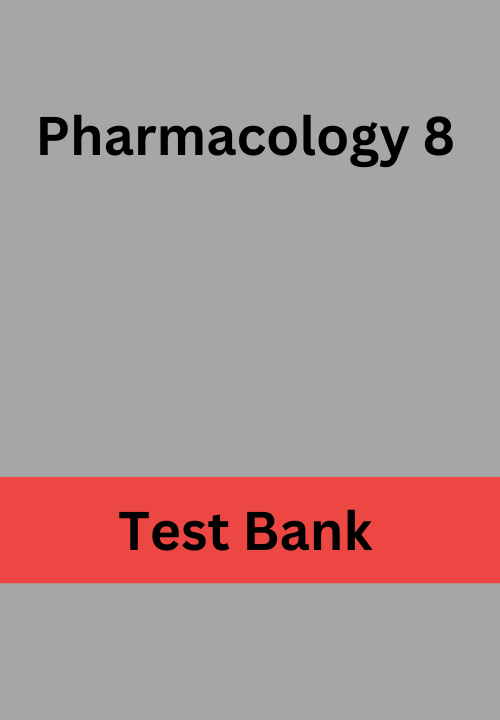 Pharmacology 8

Test Bank